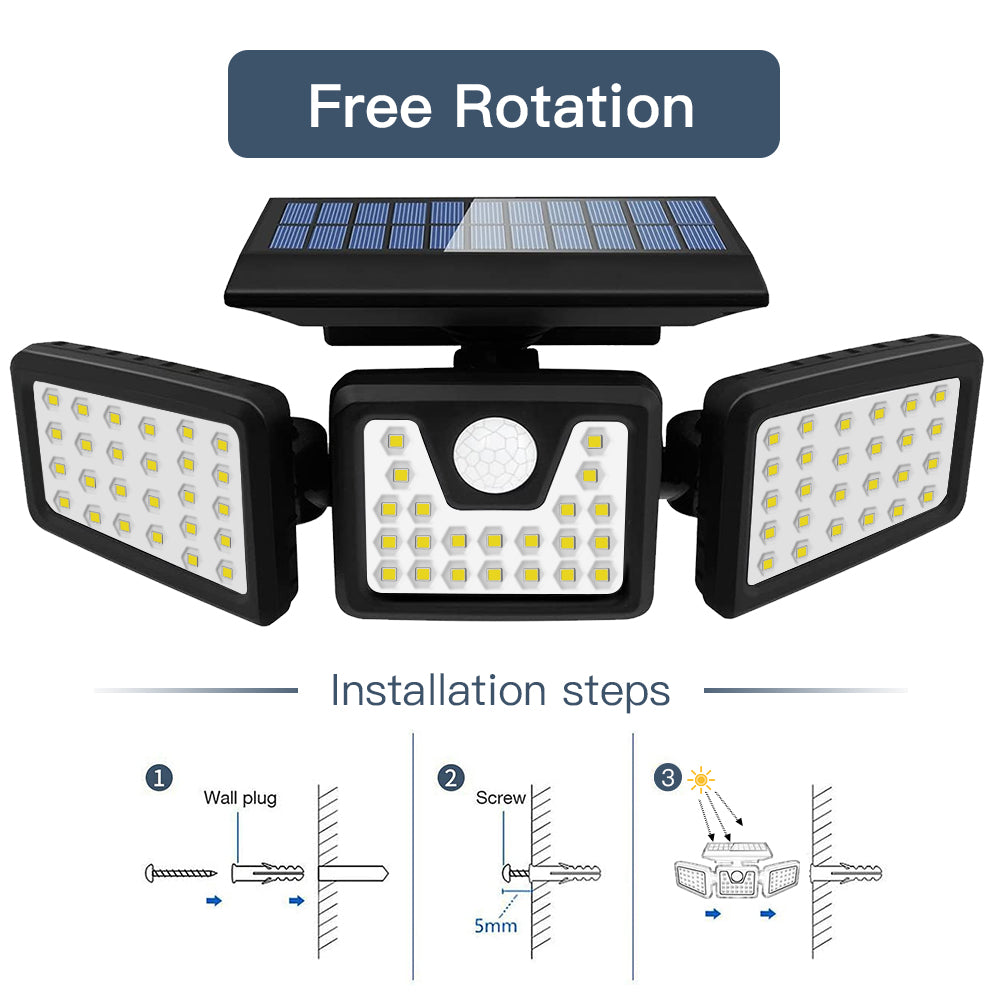 Free Rotation

Installation steps

1 Wall plug

2 Screw

5mm

3